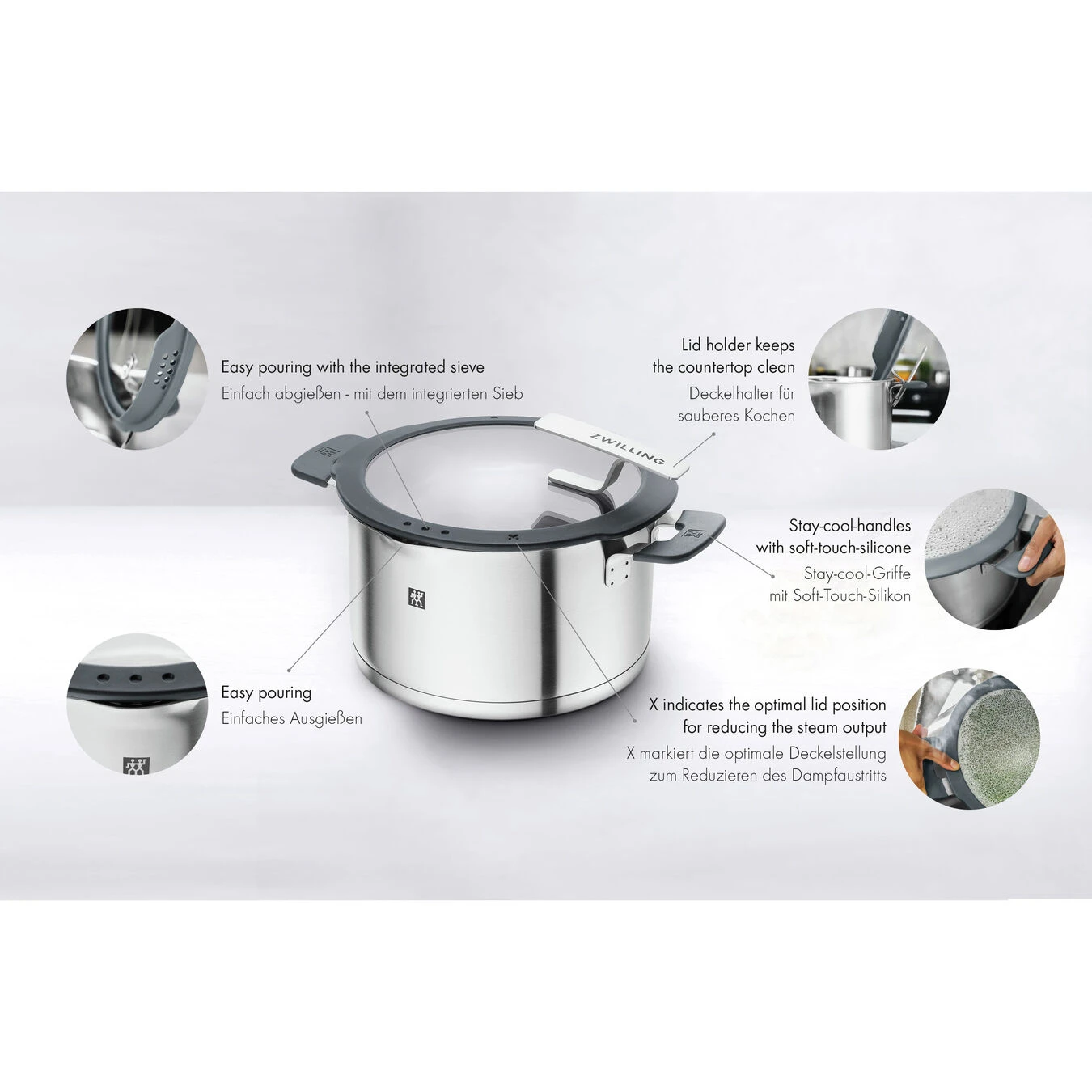 Easy pouring with the integrated sieve
Einfach abgießen - mit dem integrierten Sieb

Lid holder keeps the countertop clean
Deckelhalter für sauberes Kochen

ZWILLING

Stay-cool-handles with soft-touch-silicone
Stay-cool-Griffe mit Soft-Touch-Silikon

Easy pouring
Einfaches Ausgießen

X indicates the optimal lid position for reducing the steam output
X markiert die optimale Deckelstellung zum Reduzieren des Dampfaustritts